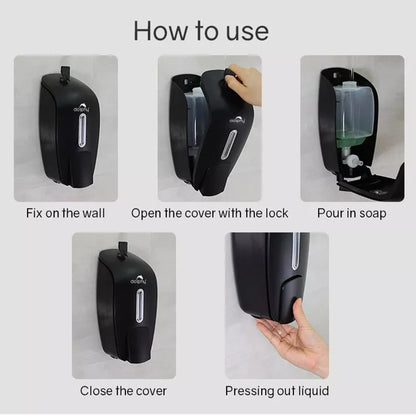 How to use

Fix on the wall

Open the cover with the lock

Pour in soap

Close the cover

Pressing out liquid